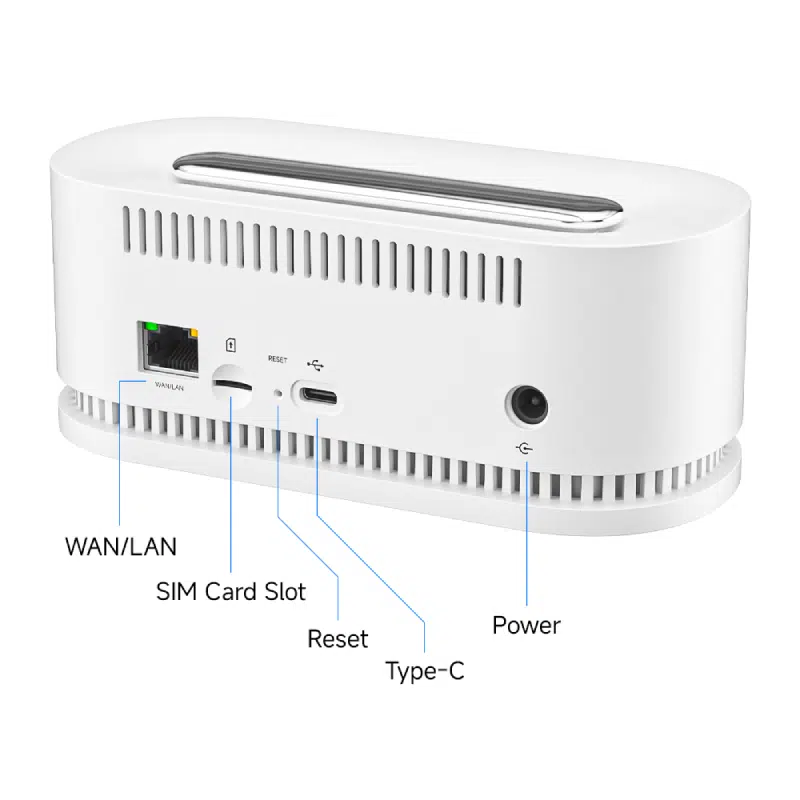 WAN/LAN

RESET

WAN/LAN

SIM Card Slot

Reset

Type-C

Power